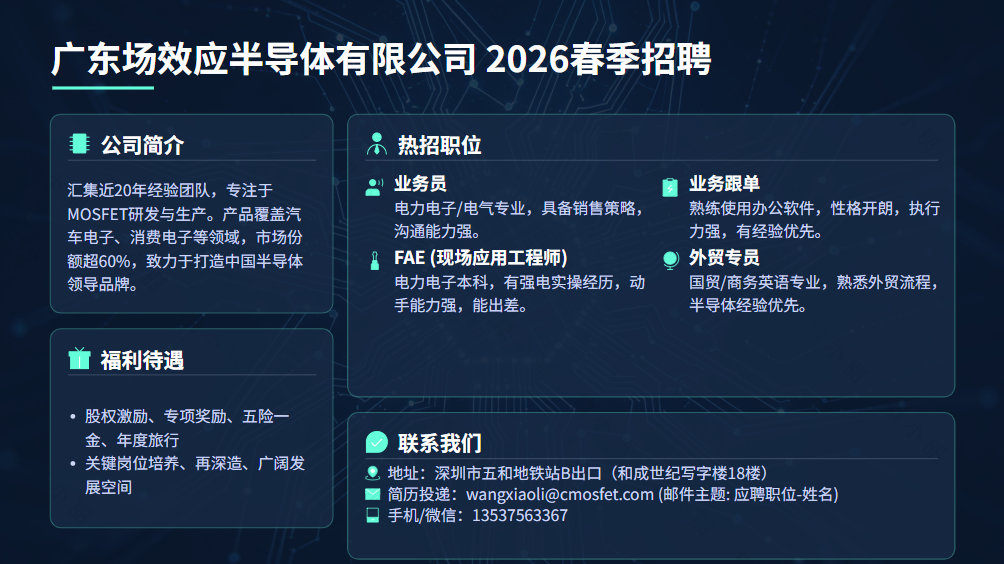 广东场效应半导体有限公司 2026春季招聘

公司简介

汇集近20年经验团队，专注于MOSFET研发与生产。产品覆盖汽车电子、消费电子等领域，市场份额超60%，致力于打造中国半导体领导品牌。

福利待遇

• 股权激励、专项奖励、五险一金、年度旅行
• 关键岗位培养、再深造、广阔发展空间

热招职位

业务员
电力电子/电气专业，具备销售策略，沟通能力强。

FAE (现场应用工程师)
电力电子本科，有强电实操经历，动手能力强，能出差。

业务跟单
熟练使用办公软件，性格开朗，执行力强，有经验优先。

外贸专员
国贸/商务英语专业，熟悉外贸流程，半导体经验优先。

联系我们

地址：深圳市五和地铁站B出口（和成世纪写字楼18楼）
简历投递：wangxiaoli@cmosfet.com (邮件主题: 应聘职位-姓名)
手机/微信：13537563367